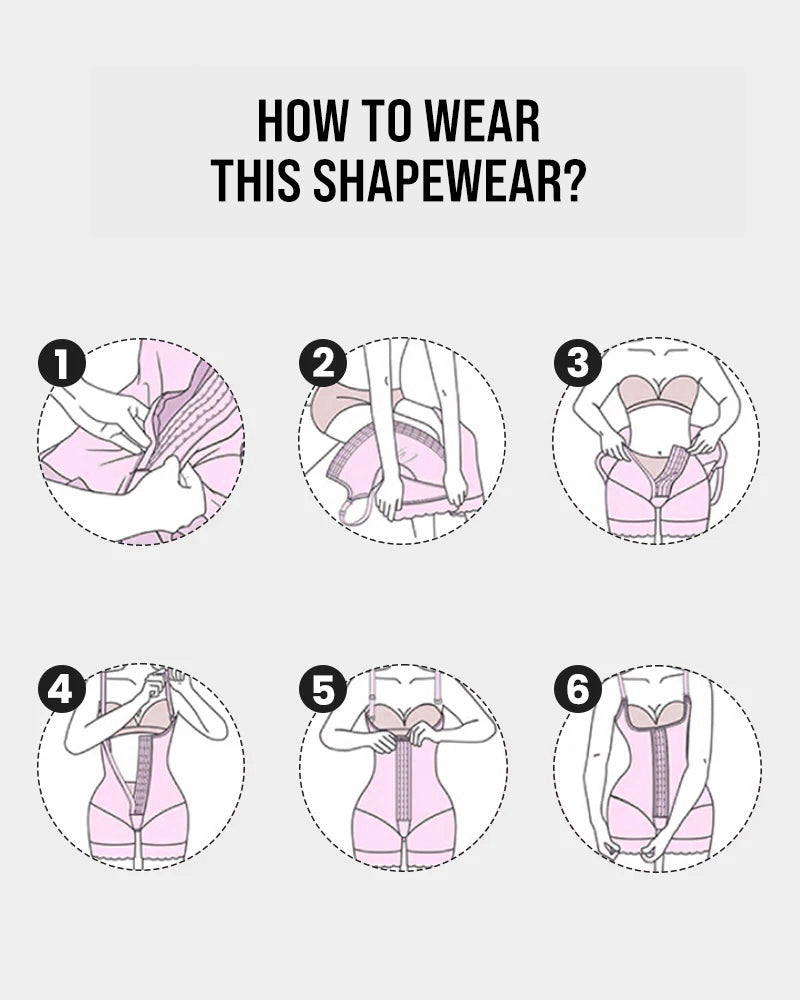 HOW TO WEAR
THIS SHAPEWEAR?

1

2

3

4

5

6