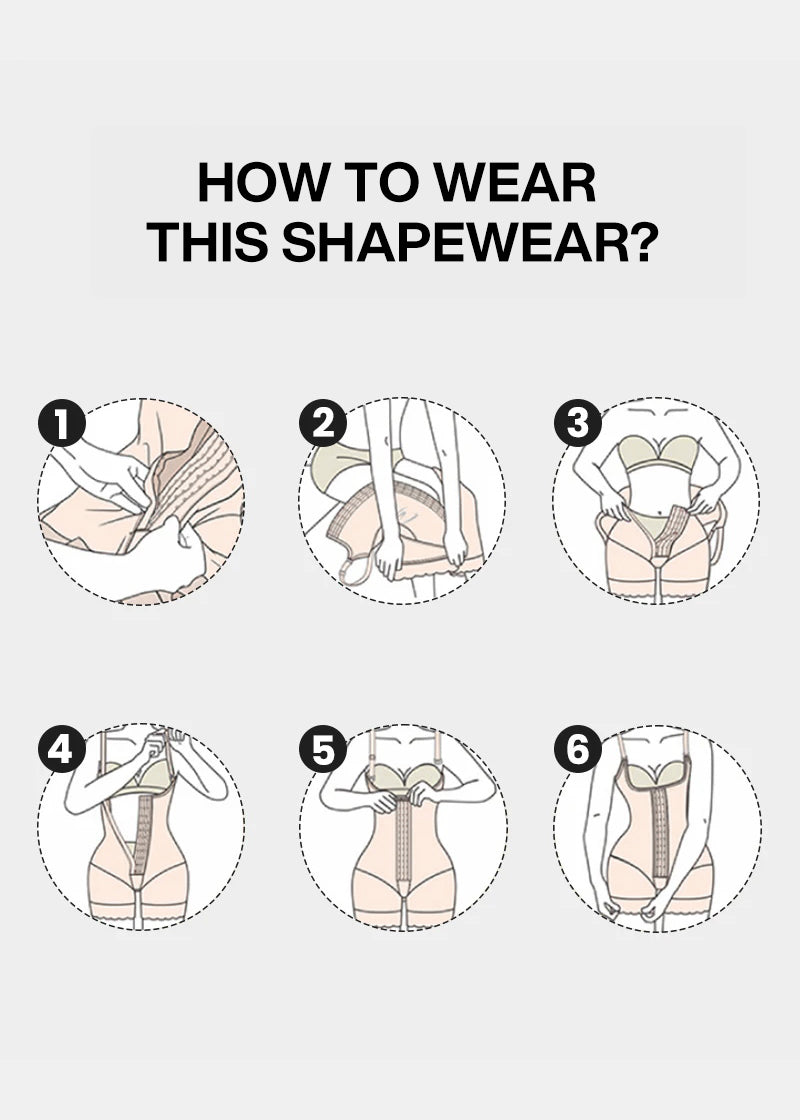 HOW TO WEAR
THIS SHAPEWEAR?

1

2

3

4

5

6